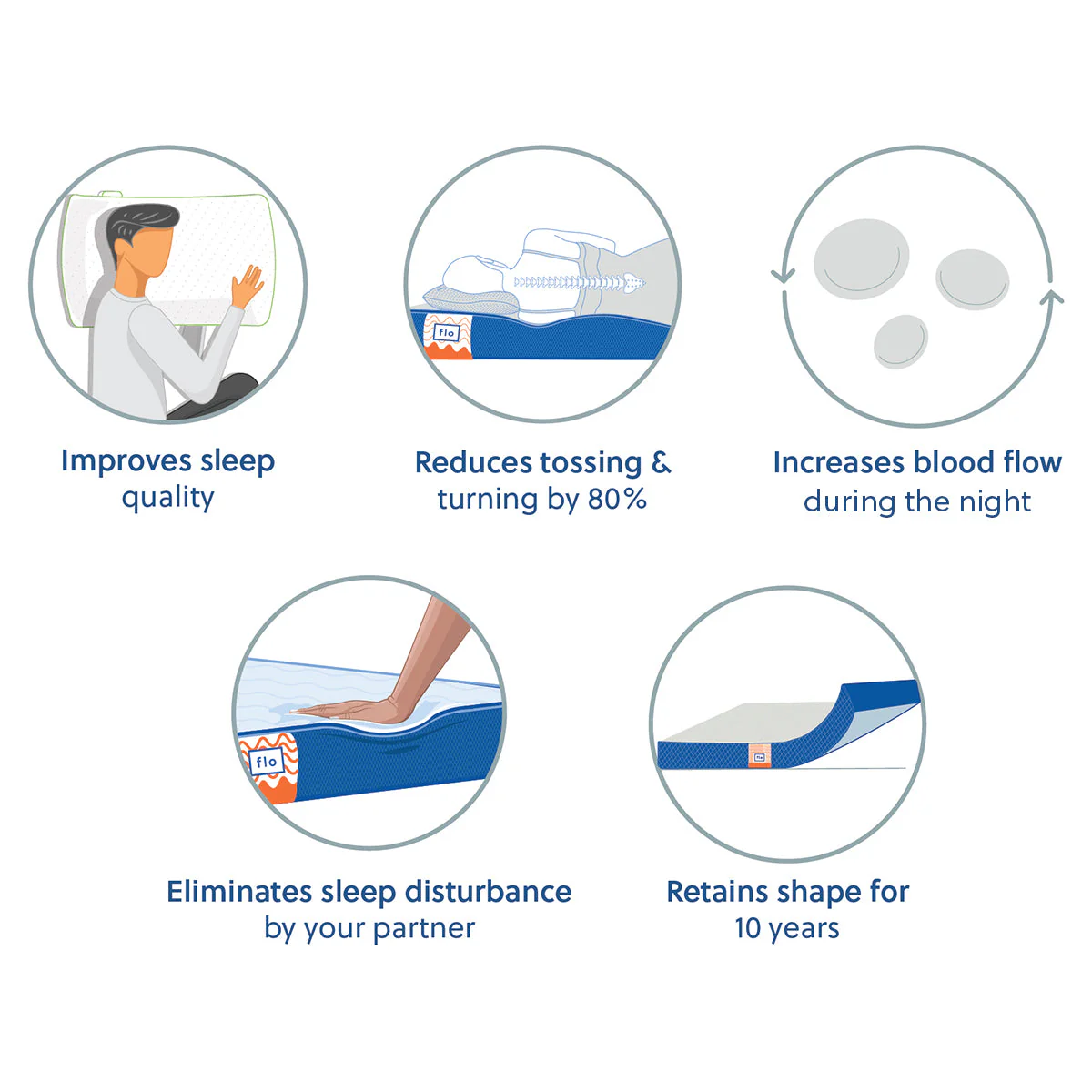 Improves sleep quality

flo

Reduces tossing & turning by 80%

Increases blood flow during the night

flo

Eliminates sleep disturbance by your partner

flo

Retains shape for 10 years