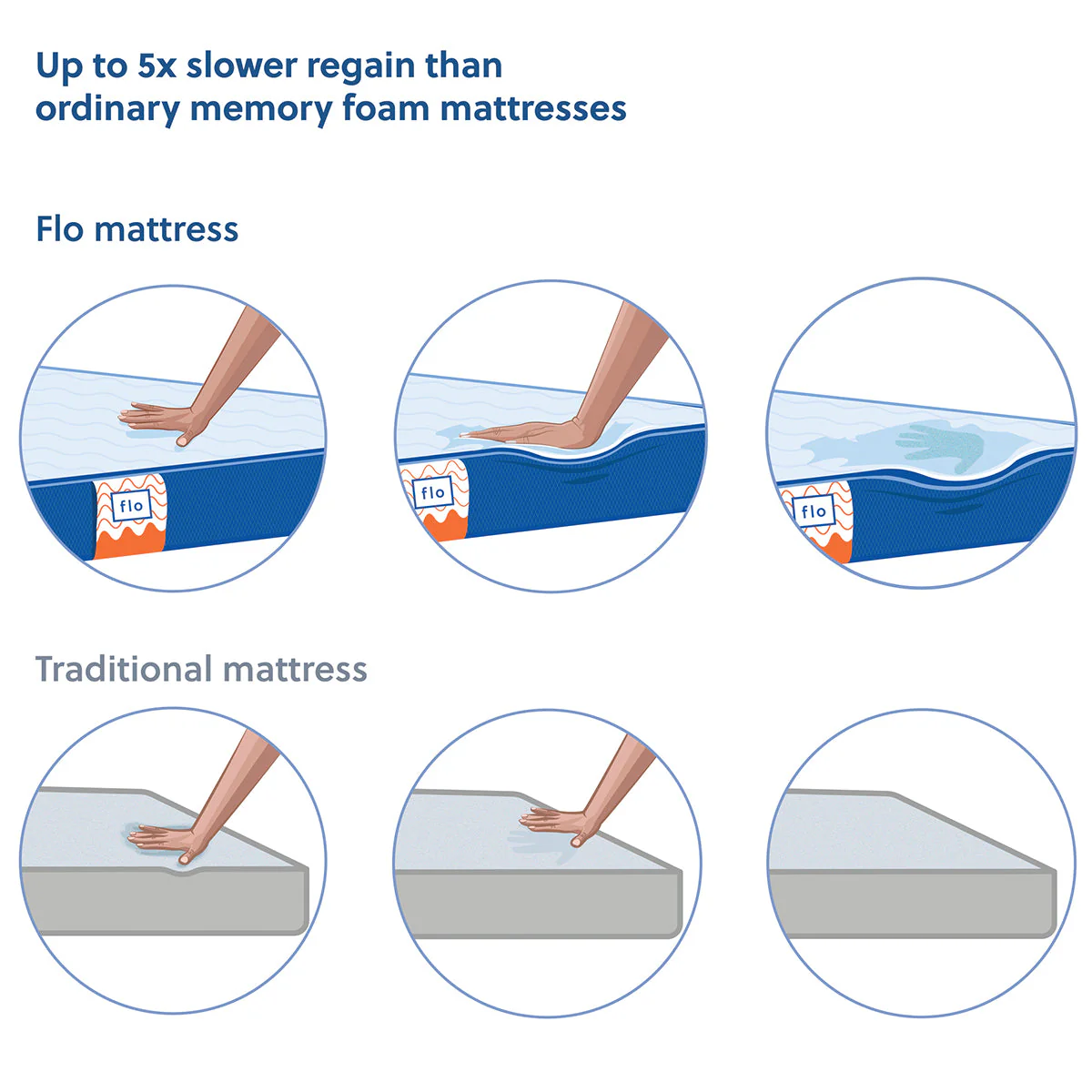 Up to 5x slower regain than ordinary memory foam mattresses

Flo mattress

flo

flo

flo

Traditional mattress