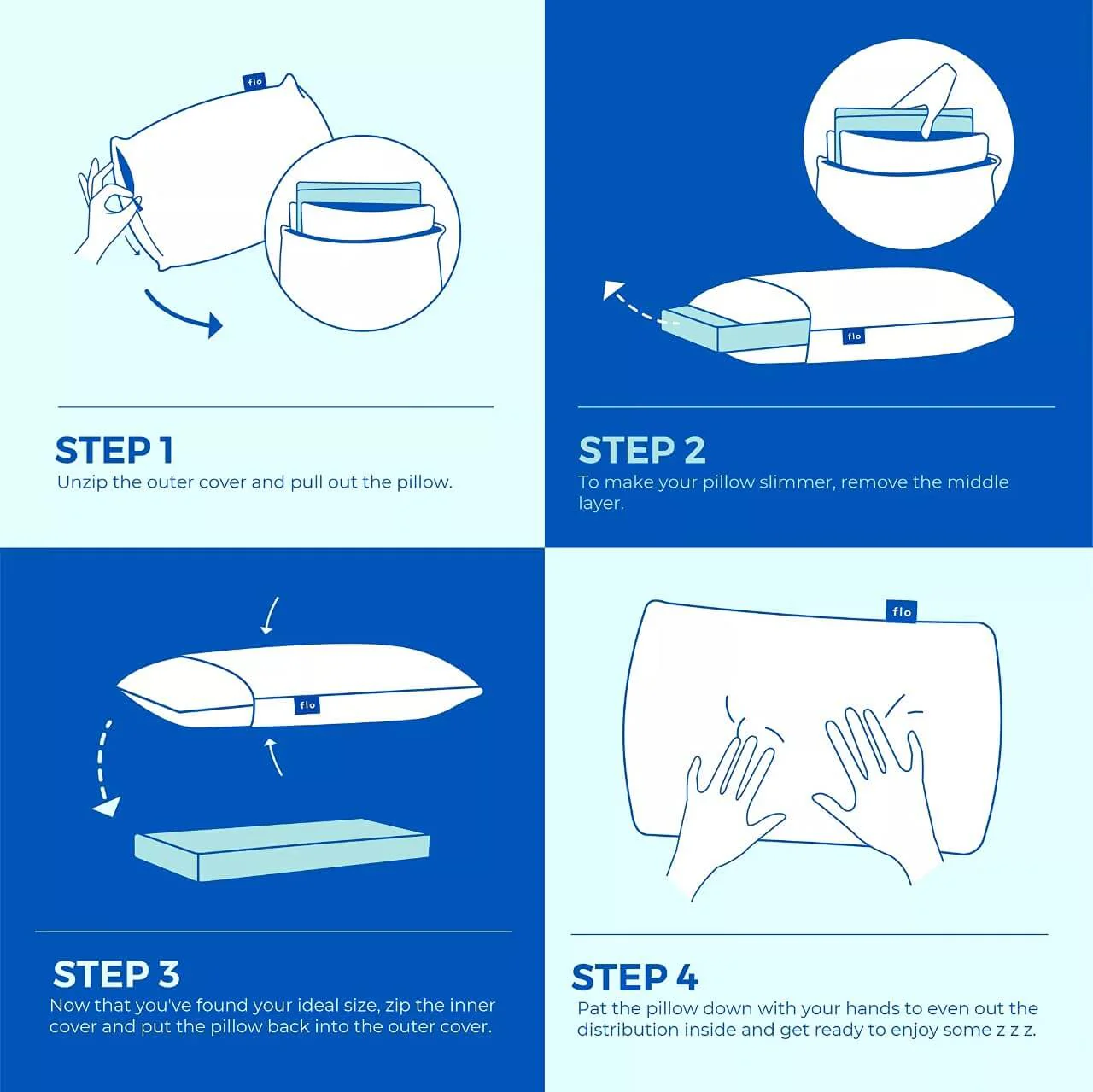 flo

STEP 1
Unzip the outer cover and pull out the pillow.

flo

STEP 2
To make your pillow slimmer, remove the middle layer.

flo

STEP 3
Now that you've found your ideal size, zip the inner cover and put the pillow back into the outer cover.

flo

STEP 4
Pat the pillow down with your hands to even out the distribution inside and get ready to enjoy some z z z.